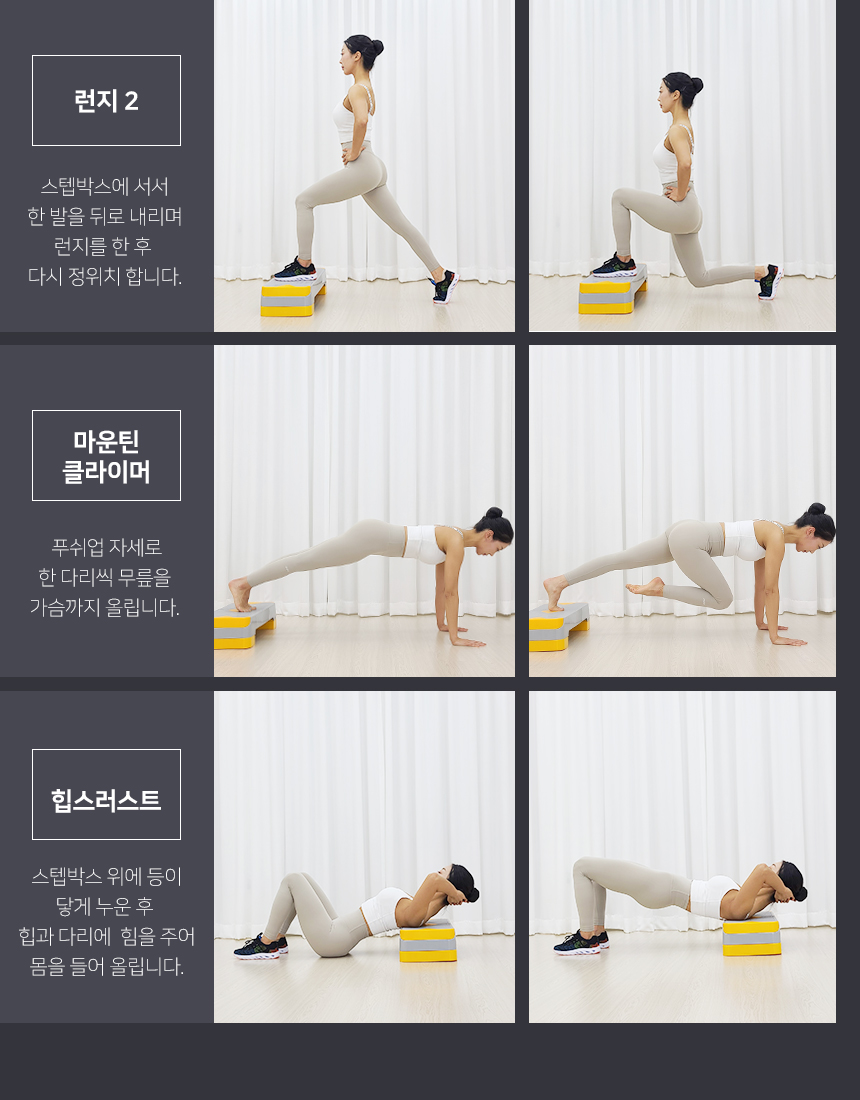 런지 2

스텝박스에 서서
한 발을 뒤로 내리며
런지를 한 후
다시 정위치 합니다.

마운틴
클라이머

푸쉬업 자세로
한 다리씩 무릎을
가슴까지 올립니다.

힙스러스트

스텝박스 위에 등이
닿게 누운 후
힙과 다리에 힘을 주어
몸을 들어 올립니다.