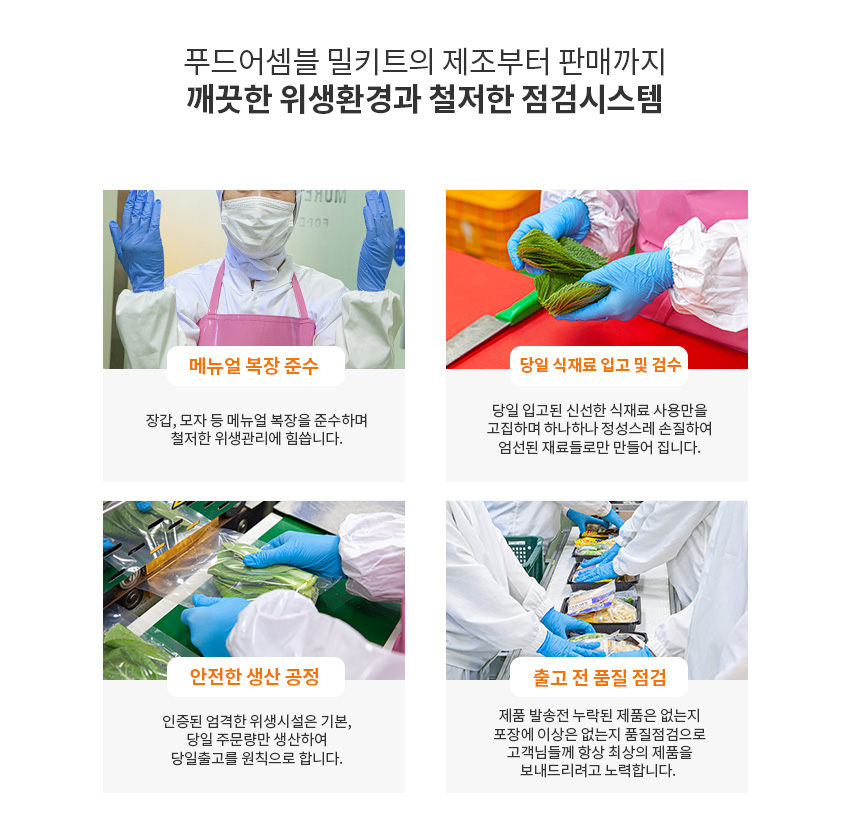 푸드어셈블 밀키트의 제조부터 판매까지
깨끗한 위생환경과 철저한 점검시스템

메뉴얼 복장 준수

장갑, 모자 등 메뉴얼 복장을 준수하며
철저한 위생관리에 힘씁니다.

당일 식재료 입고 및 검수

당일 입고된 신선한 식재료 사용만을
고집하며 하나하나 정성스레 손질하여
엄선된 재료들로만 만들어 집니다.

안전한 생산 공정

인증된 엄격한 위생시설은 기본,
당일 주문량만 생산하여
당일출고를 원칙으로 합니다.

출고 전 품질 점검

제품 발송전 누락된 제품은 없는지
포장에 이상은 없는지 품질점검으로
고객님들께 항상 최상의 제품을
보내드리려고 노력합니다.